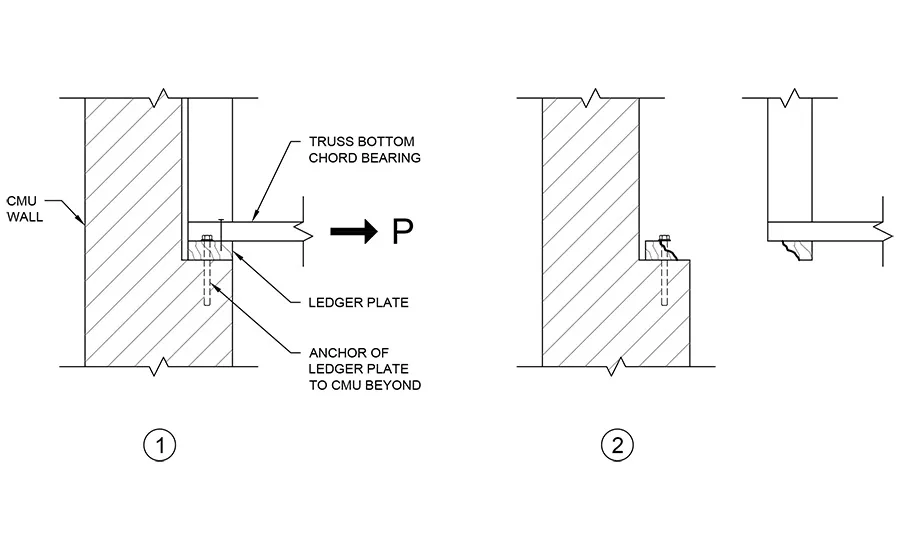 CMU WALL

TRUSS BOTTOM CHORD BEARING

P

LEDGER PLATE

ANCHOR OF LEDGER PLATE TO CMU BEYOND

1

2